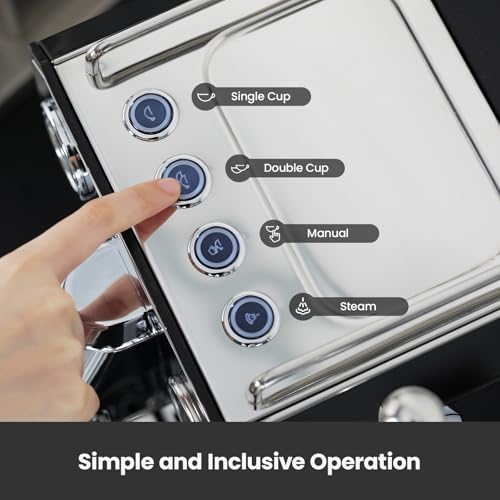 Single Cup

Double Cup

Manual

Steam

Simple and Inclusive Operation