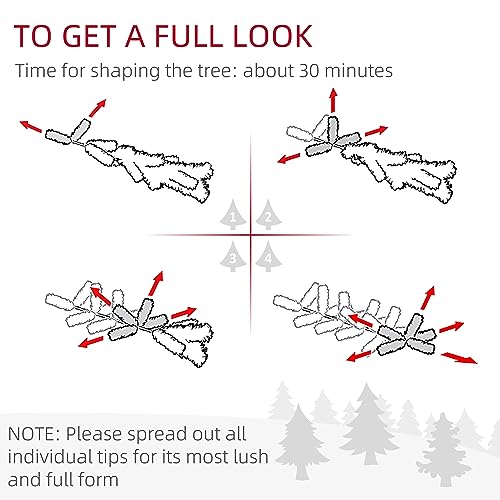 TO GET A FULL LOOK

Time for shaping the tree: about 30 minutes

1 2 3 4

NOTE: Please spread out all individual tips for its most lush and full form