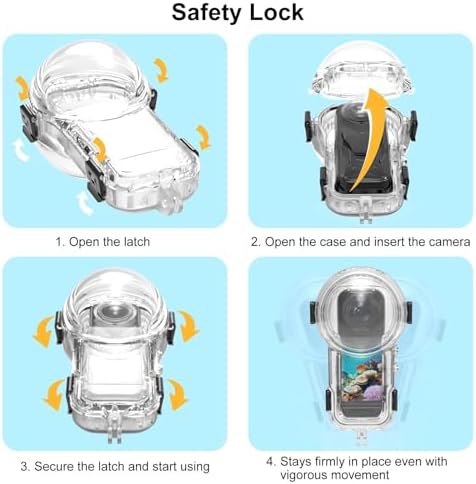 Safety Lock

1. Open the latch

2. Open the case and insert the camera

3. Secure the latch and start using

4. Stays firmly in place even with vigorous movement