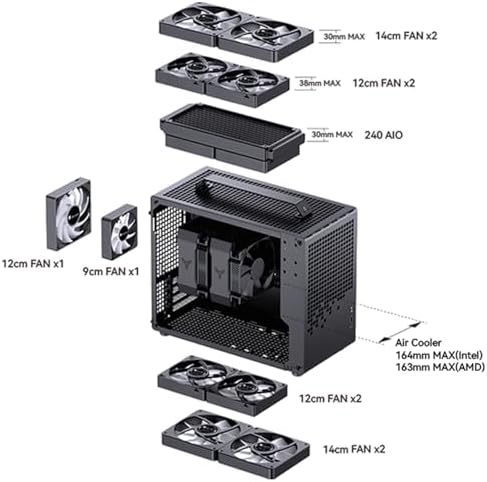 30mm MAX 14cm FAN x2

38mm MAX 12cm FAN x2

30mm MAX 240 AIO

12cm FAN x1

9cm FAN x1

Air Cooler
164mm MAX(Intel)
163mm MAX(AMD)

12cm FAN x2

14cm FAN x2