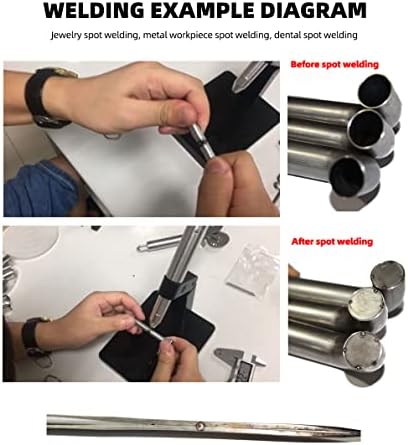 WELDING EXAMPLE DIAGRAM

Jewelry spot welding, metal workpiece spot welding, dental spot welding

Before spot welding

After spot welding