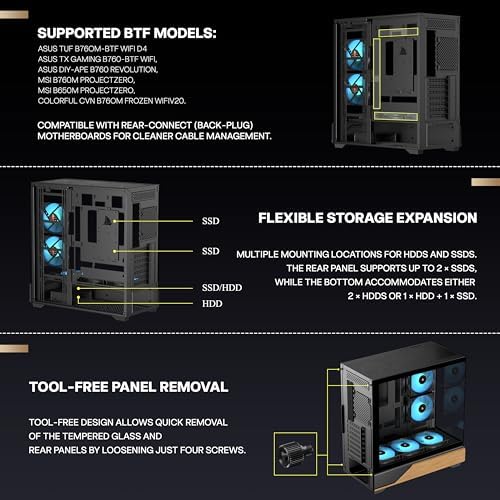 SUPPORTED BTF MODELS:
ASUS TUF B760M-BTF WIFI D4
ASUS TX GAMING B760-BTF WIFI,
ASUS DIY-APE B760 REVOLUTION,
MSI B760M PROJECTZERO,
MSI B650M PROJECTZERO,
COLORFUL CVN B760M FROZEN WIFIV20.

COMPATIBLE WITH REAR-CONNECT (BACK-PLUG) MOTHERBOARDS FOR CLEANER CABLE MANAGEMENT.

SSD
SSD
SSD/HDD
HDD

FLEXIBLE STORAGE EXPANSION

MULTIPLE MOUNTING LOCATIONS FOR HDDS AND SSDS. THE REAR PANEL SUPPORTS UP TO 2 × SSDS, WHILE THE BOTTOM ACCOMMODATES EITHER 2 × HDDS OR 1 × HDD + 1 × SSD.

TOOL-FREE PANEL REMOVAL

TOOL-FREE DESIGN ALLOWS QUICK REMOVAL OF THE TEMPERED GLASS AND REAR PANELS BY LOOSENING JUST FOUR SCREWS.