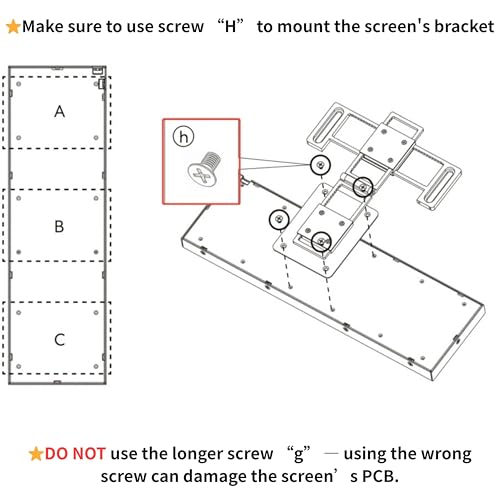 ★Make sure to use screw “H” to mount the screen's bracket

A

B

C

h

★DO NOT use the longer screw “g” — using the wrong screw can damage the screen’s PCB.