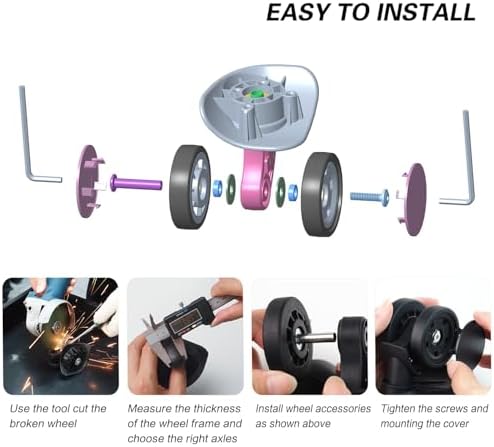 EASY TO INSTALL

Use the tool cut the broken wheel

Measure the thickness of the wheel frame and choose the right axles

Install wheel accessories as shown above

Tighten the screws and mounting the cover