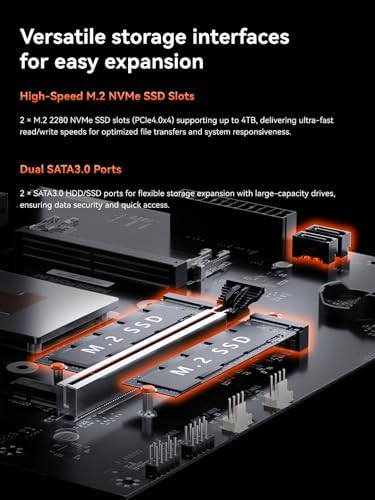 Versatile storage interfaces for easy expansion

High-Speed M.2 NVMe SSD Slots

2 × M.2 2280 NVMe SSD slots (PCIe4.0x4) supporting up to 4TB, delivering ultra-fast read/write speeds for optimized file transfers and system responsiveness.

Dual SATA3.0 Ports

2 × SATA3.0 HDD/SSD ports for flexible storage expansion with large-capacity drives, ensuring data security and quick access.

M.2 SSD

M.2 SSD