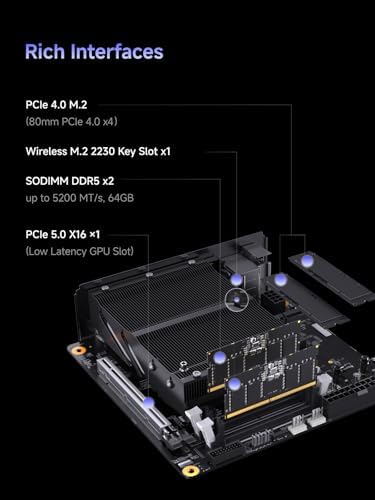 Rich Interfaces

PCIe 4.0 M.2
(80mm PCIe 4.0 x4)

Wireless M.2 2230 Key Slot x1

SODIMM DDR5 x2
up to 5200 MT/s, 64GB

PCIe 5.0 X16 ×1
(Low Latency GPU Slot)