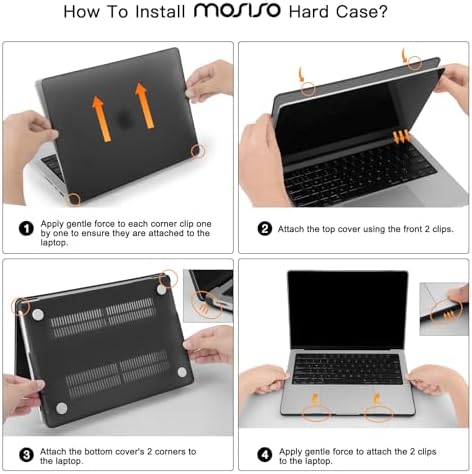 How To Install MOSISO Hard Case?

1 Apply gentle force to each corner clip one by one to ensure they are attached to the laptop.

2 Attach the top cover using the front 2 clips.

3 Attach the bottom cover's 2 corners to the laptop.

4 Apply gentle force to attach the 2 clips to the laptop.