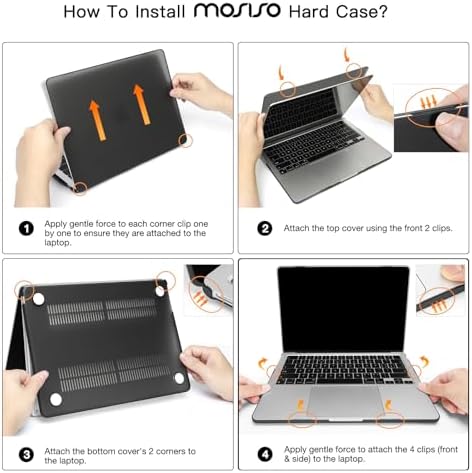 How To Install MOSISO Hard Case?

1 Apply gentle force to each corner clip one by one to ensure they are attached to the laptop.

2 Attach the top cover using the front 2 clips.

3 Attach the bottom cover's 2 corners to the laptop.

4 Apply gentle force to attach the 4 clips (front & side) to the laptop.