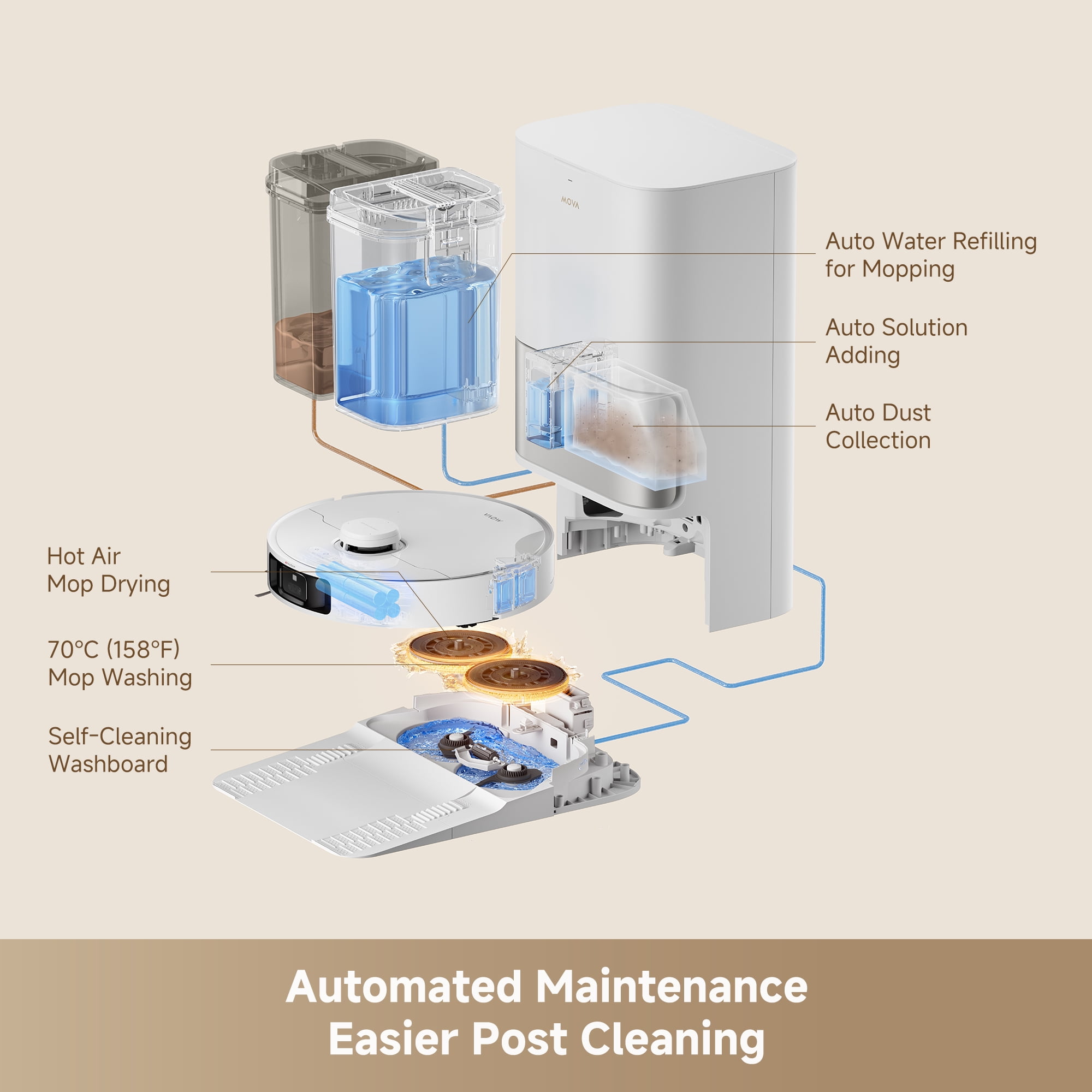 MOVA

Auto Water Refilling for Mopping

Auto Solution Adding

Auto Dust Collection

MOVA

Hot Air Mop Drying

70°C (158°F) Mop Washing

Self-Cleaning Washboard

Automated Maintenance
Easier Post Cleaning