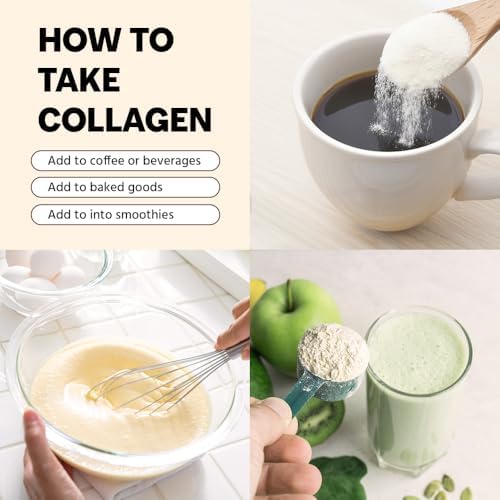 HOW TO TAKE COLLAGEN

Add to coffee or beverages

Add to baked goods

Add to into smoothies