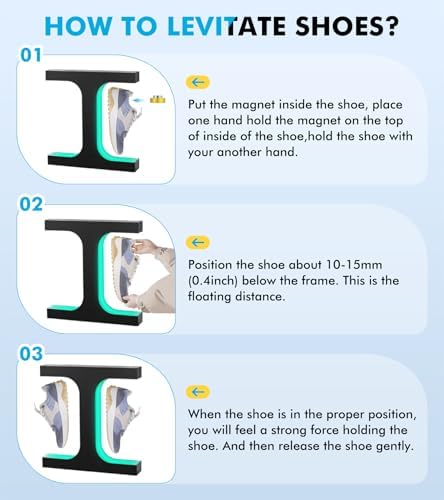 HOW TO LEVITATE SHOES?

01

Put the magnet inside the shoe, place one hand hold the magnet on the top of inside of the shoe,hold the shoe with your another hand.

02

Position the shoe about 10-15mm (0.4inch) below the frame. This is the floating distance.

03

When the shoe is in the proper position, you will feel a strong force holding the shoe. And then release the shoe gently.