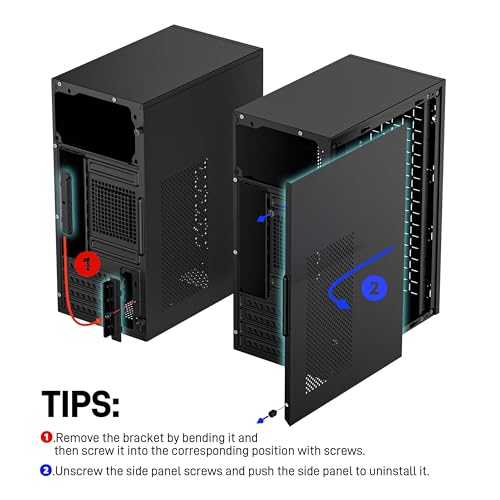 1

2

TIPS:

1.Remove the bracket by bending it and then screw it into the corresponding position with screws.

2.Unscrew the side panel screws and push the side panel to uninstall it.