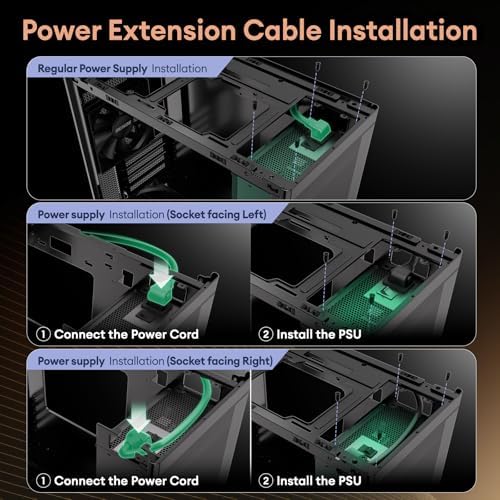 Power Extension Cable Installation

Regular Power Supply Installation

Power supply Installation (Socket facing Left)

① Connect the Power Cord

② Install the PSU

Power supply Installation (Socket facing Right)

① Connect the Power Cord

② Install the PSU