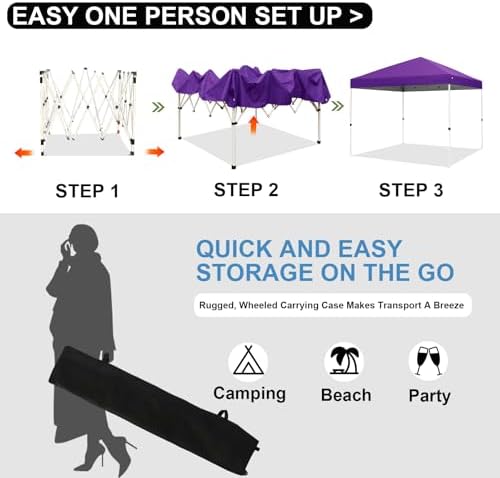 EASY ONE PERSON SET UP >

STEP 1

STEP 2

STEP 3

QUICK AND EASY STORAGE ON THE GO

Rugged, Wheeled Carrying Case Makes Transport A Breeze

Camping

Beach

Party