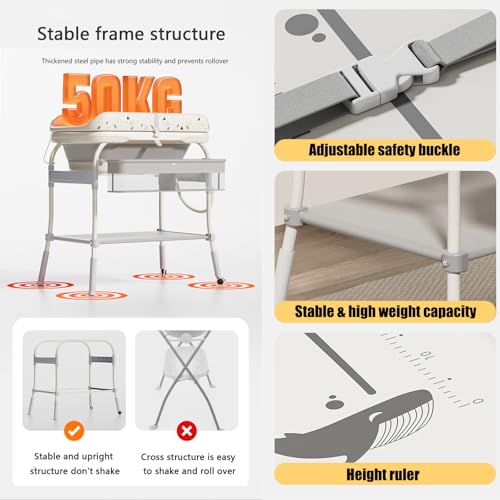 Stable frame structure

Thickened steel pipe has strong stability and prevents rollover

50KG

Stable and upright structure don't shake

Cross structure is easy to shake and roll over

Adjustable safety buckle

Stable & high weight capacity

10

0

Height ruler