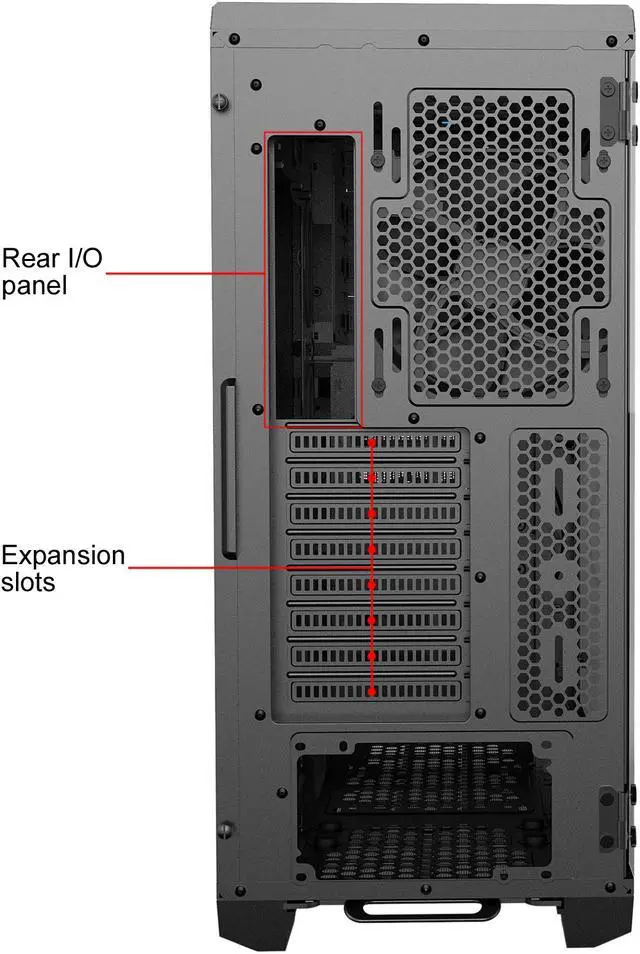 Rear I/O panel

Expansion slots