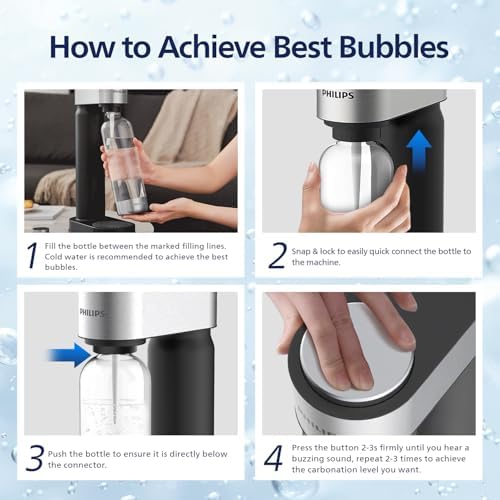 How to Achieve Best Bubbles

PHILIPS

1 Fill the bottle between the marked filling lines. Cold water is recommended to achieve the best bubbles.

2 Snap & lock to easily quick connect the bottle to the machine.

PHILIPS

3 Push the bottle to ensure it is directly below the connector.

4 Press the button 2-3s firmly until you hear a buzzing sound, repeat 2-3 times to achieve the carbonation level you want.