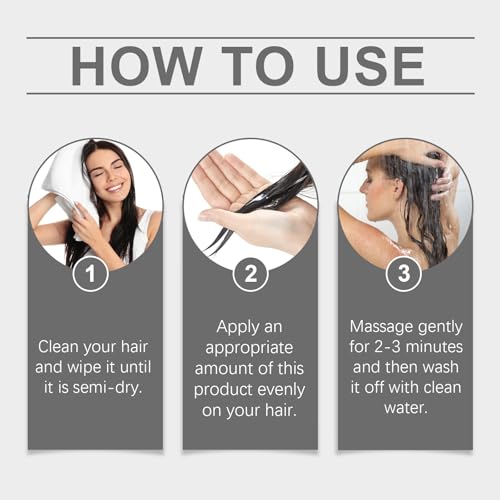 HOW TO USE

1

Clean your hair and wipe it until it is semi-dry.

2

Apply an appropriate amount of this product evenly on your hair.

3

Massage gently for 2-3 minutes and then wash it off with clean water.