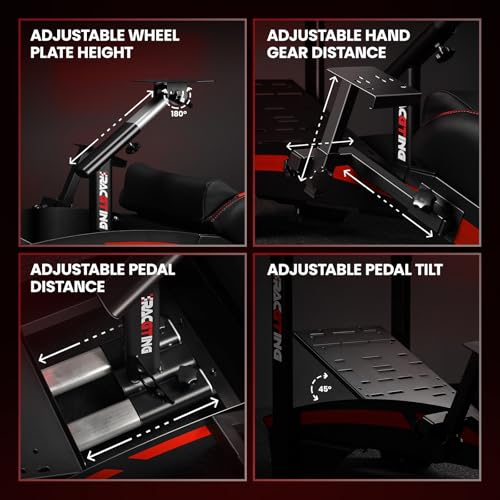 ADJUSTABLE WHEEL PLATE HEIGHT

180°

RACGTING

ADJUSTABLE HAND GEAR DISTANCE

RACGTING

ADJUSTABLE PEDAL DISTANCE

RACGTING

ADJUSTABLE PEDAL TILT

RACGTING

45°