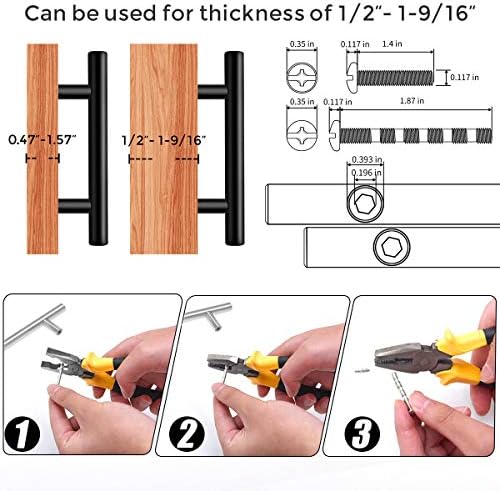 Can be used for thickness of 1/2"- 1-9/16"

0.47"-1.57"

1/2"- 1-9/16"

0.35 in

0.117 in

1.4 in

0.117 in

0.35 in

0.117 in

1.87 in

0.393 in

0.196 in

1

2

3