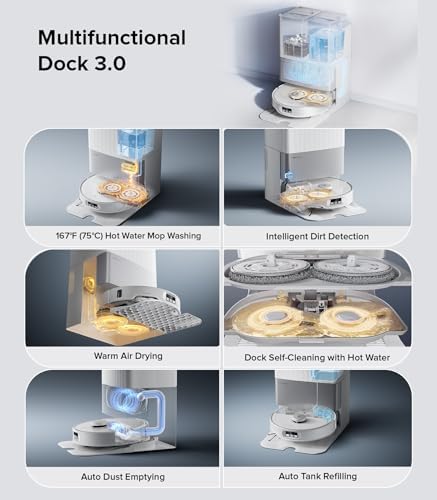 Multifunctional Dock 3.0

167°F (75°C) Hot Water Mop Washing

Intelligent Dirt Detection

Warm Air Drying

Dock Self-Cleaning with Hot Water

Auto Dust Emptying

Auto Tank Refilling