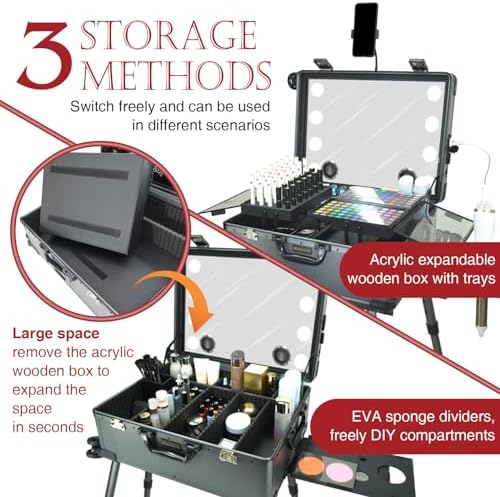 3 STORAGE METHODS

Switch freely and can be used in different scenarios

Acrylic expandable wooden box with trays

Large space
remove the acrylic wooden box to expand the space in seconds

EVA sponge dividers, freely DIY compartments