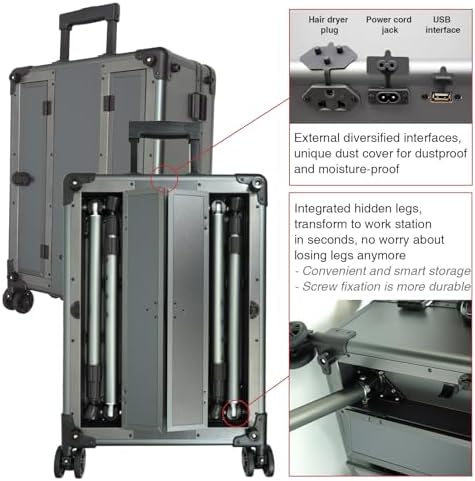 Hair dryer plug

Power cord jack

USB interface

External diversified interfaces, unique dust cover for dustproof and moisture-proof

Integrated hidden legs, transform to work station in seconds, no worry about losing legs anymore
- Convenient and smart storage
- Screw fixation is more durable