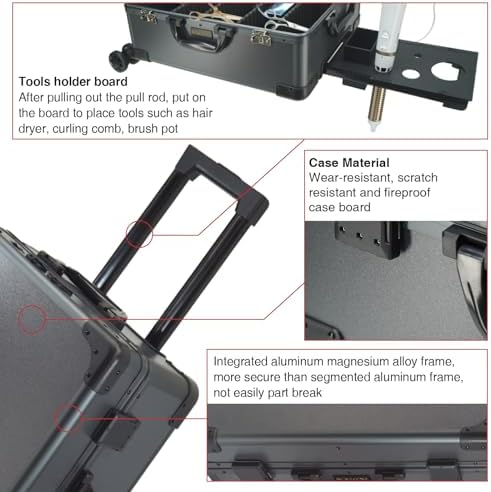 Tools holder board
After pulling out the pull rod, put on the board to place tools such as hair dryer, curling comb, brush pot

Case Material
Wear-resistant, scratch resistant and fireproof case board

Integrated aluminum magnesium alloy frame, more secure than segmented aluminum frame, not easily part break