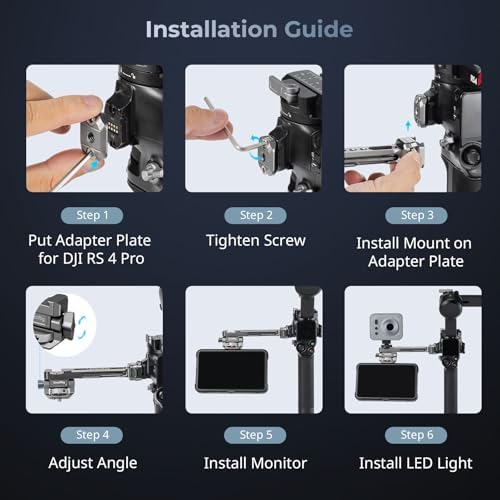 Installation Guide

Step 1
Put Adapter Plate for DJI RS 4 Pro

Step 2
Tighten Screw

Step 3
Install Mount on Adapter Plate

Step 4
Adjust Angle

Step 5
Install Monitor

Step 6
Install LED Light