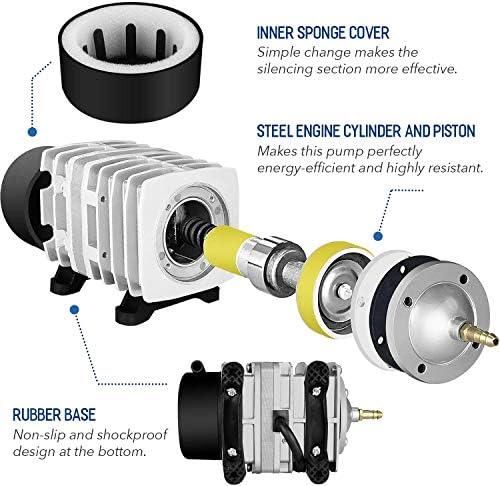 INNER SPONGE COVER
Simple change makes the silencing section more effective.

STEEL ENGINE CYLINDER AND PISTON
Makes this pump perfectly energy-efficient and highly resistant.

RUBBER BASE
Non-slip and shockproof design at the bottom.