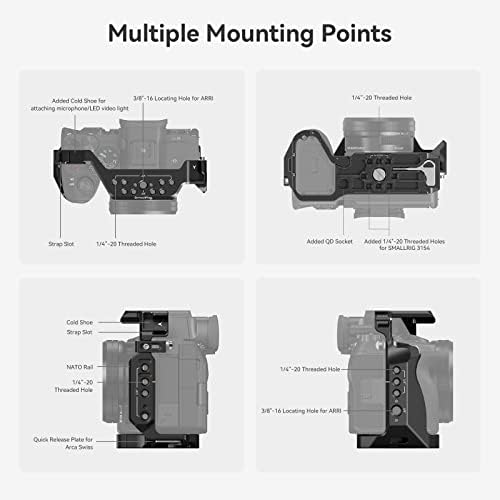 Multiple Mounting Points

Added Cold Shoe for attaching microphone/LED video light

3/8"-16 Locating Hole for ARRI

Strap Slot

1/4"-20 Threaded Hole

1/4"-20 Threaded Hole

Added QD Socket

Added 1/4"-20 Threaded Holes for SMALLRIG 3154

Cold Shoe

Strap Slot

NATO Rail

1/4"-20 Threaded Hole

Quick Release Plate for Arca Swiss

1/4"-20 Threaded Hole

3/8"-16 Locating Hole for ARRI