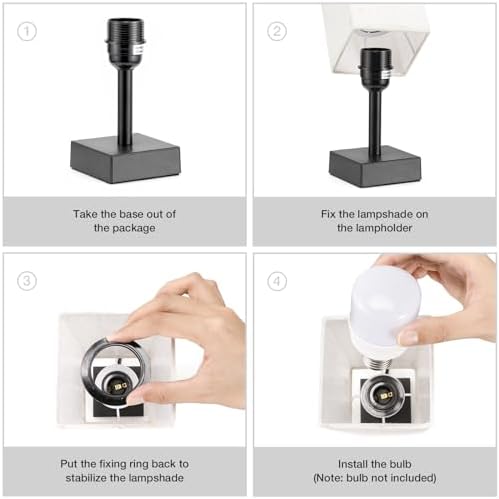 1

Take the base out of the package

2

Fix the lampshade on the lampholder

3

Put the fixing ring back to stabilize the lampshade

4

Install the bulb
(Note: bulb not included)