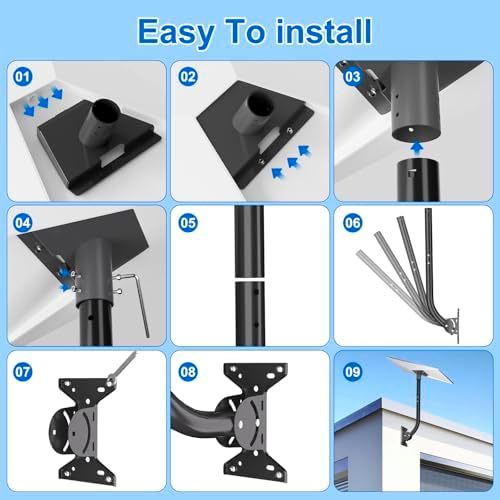 Easy To install

01

02

03

04

05

06

07

08

09