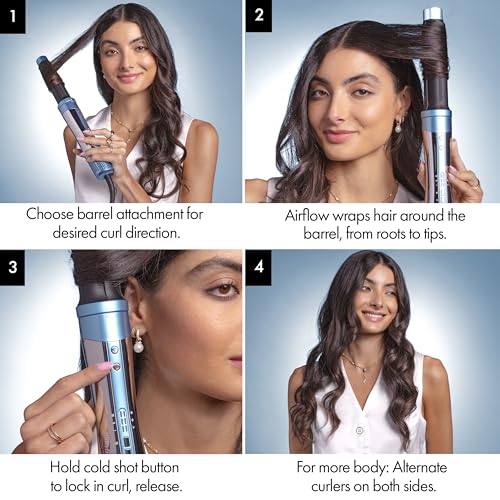 1

Choose barrel attachment for desired curl direction.

2

Airflow wraps hair around the barrel, from roots to tips.

3

Hold cold shot button to lock in curl, release.

4

For more body: Alternate curlers on both sides.