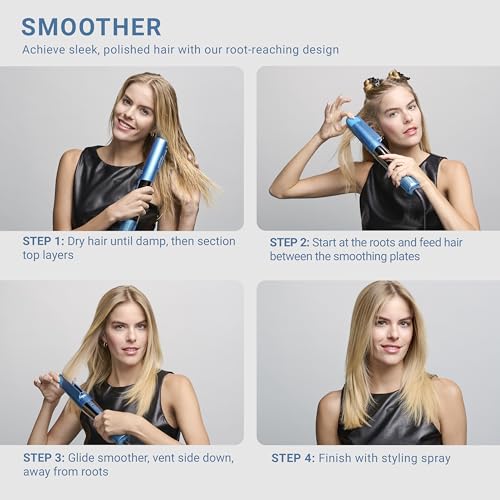 SMOOTHER

Achieve sleek, polished hair with our root-reaching design

STEP 1: Dry hair until damp, then section top layers

STEP 2: Start at the roots and feed hair between the smoothing plates

STEP 3: Glide smoother, vent side down, away from roots

STEP 4: Finish with styling spray