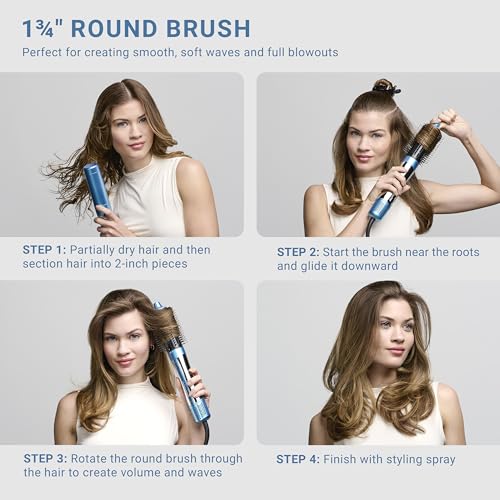 1¾" ROUND BRUSH

Perfect for creating smooth, soft waves and full blowouts

STEP 1: Partially dry hair and then section hair into 2-inch pieces

STEP 2: Start the brush near the roots and glide it downward

STEP 3: Rotate the round brush through the hair to create volume and waves

STEP 4: Finish with styling spray