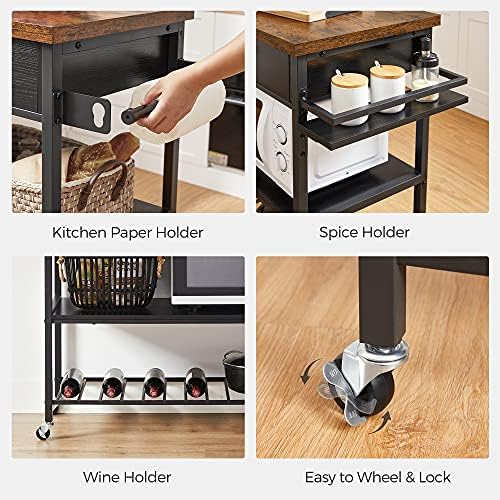 Kitchen Paper Holder

Spice Holder

Wine Holder

Easy to Wheel & Lock