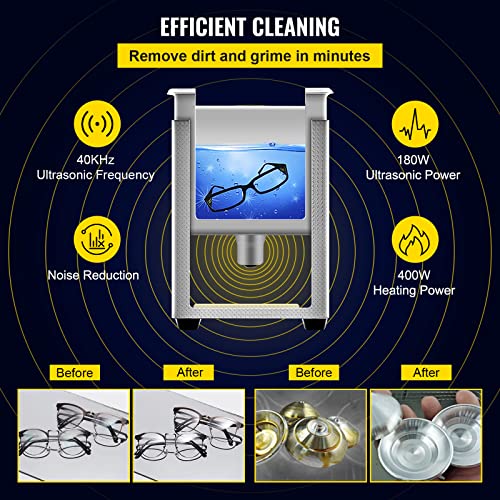 EFFICIENT CLEANING

Remove dirt and grime in minutes

40KHz
Ultrasonic Frequency

180W
Ultrasonic Power

Noise Reduction

400W
Heating Power

Before

After

Before

After