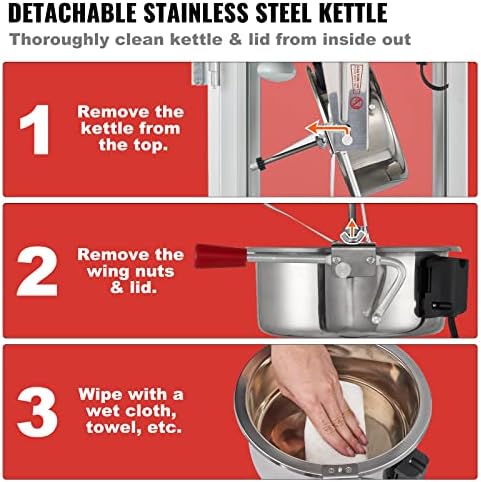 DETACHABLE STAINLESS STEEL KETTLE

Thoroughly clean kettle & lid from inside out

1 Remove the kettle from the top.

2 Remove the wing nuts & lid.

3 Wipe with a wet cloth, towel, etc.