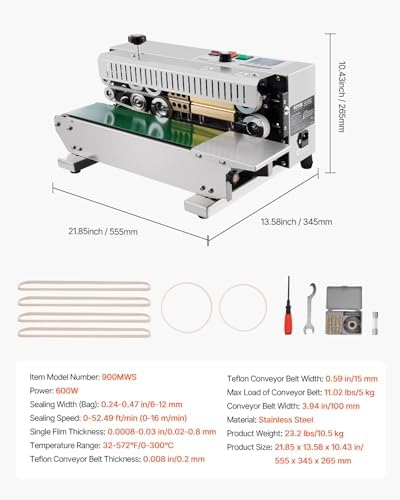 10.43inch / 265mm

21.85inch / 555mm

13.58inch / 345mm

Item Model Number: 900MWS
Power: 600W
Sealing Width (Bag): 0.24-0.47 in/6-12 mm
Sealing Speed: 0-52.49 ft/min (0-16 m/min)
Single Film Thickness: 0.0008-0.03 in/0.02-0.8 mm
Temperature Range: 32-572°F/0-300°C
Teflon Conveyor Belt Thickness: 0.008 in/0.2 mm

Teflon Conveyor Belt Width: 0.59 in/15 mm
Max Load of Conveyor Belt: 11.02 lbs/5 kg
Conveyor Belt Width: 3.94 in/100 mm
Material: Stainless Steel
Product Weight: 23.2 lbs/10.5 kg
Product Size: 21.85 x 13.58 x 10.43 in/ 555 x 345 x 265 mm