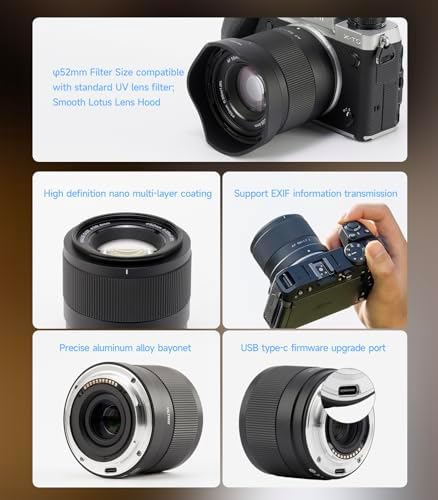 φ52mm Filter Size compatible with standard UV lens filter; Smooth Lotus Lens Hood

High definition nano multi-layer coating

Support EXIF information transmission

Precise aluminum alloy bayonet

USB type-c firmware upgrade port