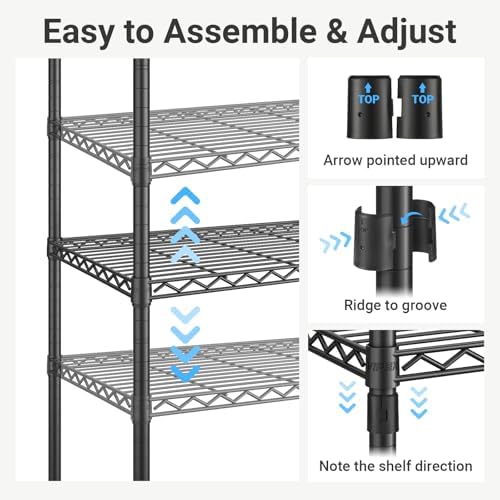 Easy to Assemble & Adjust

TOP TOP

Arrow pointed upward

Ridge to groove

Note the shelf direction