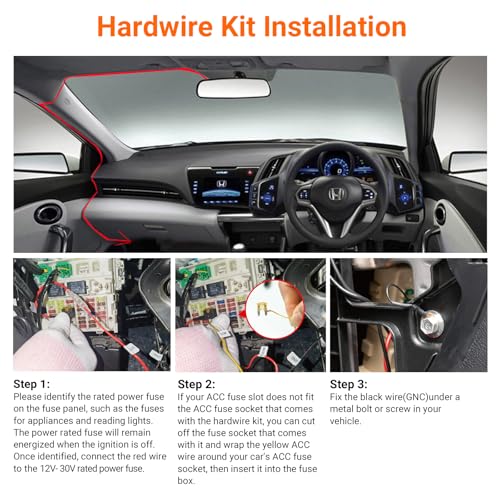 Hardwire Kit Installation

Step 1:
Please identify the rated power fuse on the fuse panel, such as the fuses for appliances and reading lights. The power rated fuse will remain energized when the ignition is off. Once identified, connect the red wire to the 12V- 30V rated power fuse.

Step 2:
If your ACC fuse slot does not fit the ACC fuse socket that comes with the hardwire kit, you can cut off the fuse socket that comes with it and wrap the yellow ACC wire around your car's ACC fuse socket, then insert it into the fuse box.

Step 3:
Fix the black wire(GNC)under a metal bolt or screw in your vehicle.