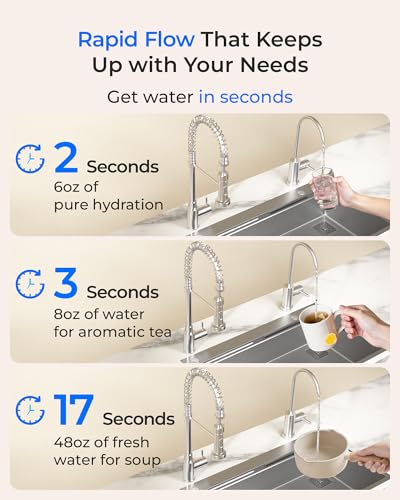 Rapid Flow That Keeps Up with Your Needs

Get water in seconds

2 Seconds
6oz of pure hydration

3 Seconds
8oz of water for aromatic tea

17 Seconds
48oz of fresh water for soup