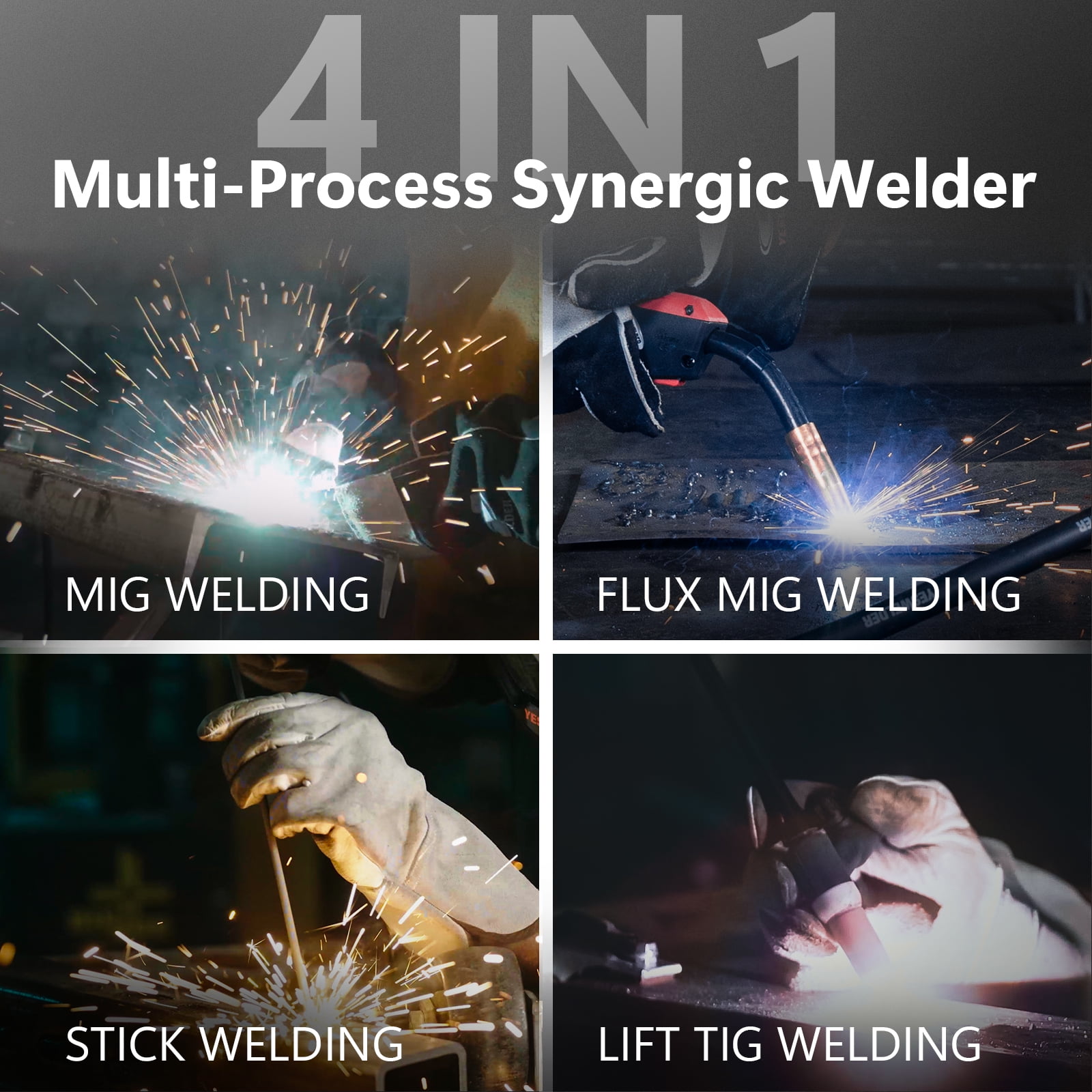 4 IN 1

Multi-Process Synergic Welder

MIG WELDING

FLUX MIG WELDING

STICK WELDING

LIFT TIG WELDING