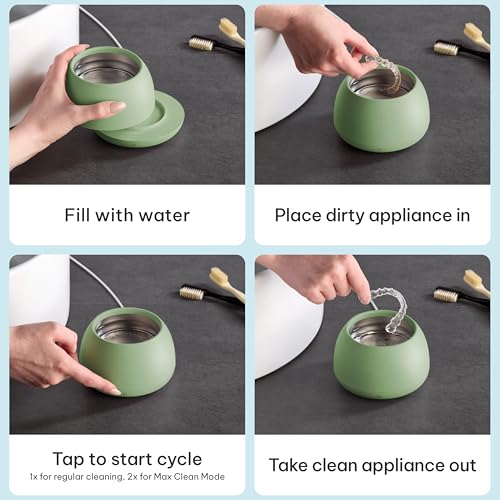 Fill with water

Place dirty appliance in

Tap to start cycle
1x for regular cleaning, 2x for Max Clean Mode

Take clean appliance out