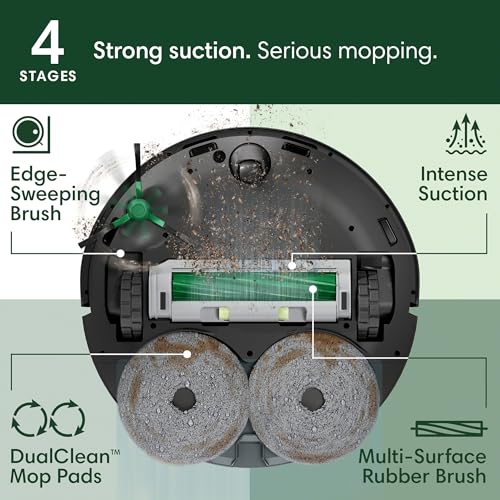 4 STAGES

Strong suction. Serious mopping.

Edge-Sweeping Brush

Intense Suction

DualClean™ Mop Pads

Multi-Surface Rubber Brush