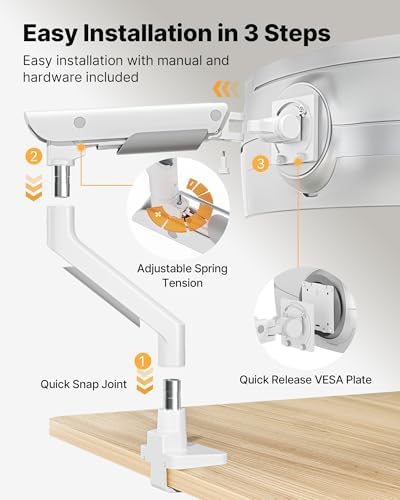 Easy Installation in 3 Steps

Easy installation with manual and hardware included

2

3

Adjustable Spring Tension

1

Quick Snap Joint

Quick Release VESA Plate